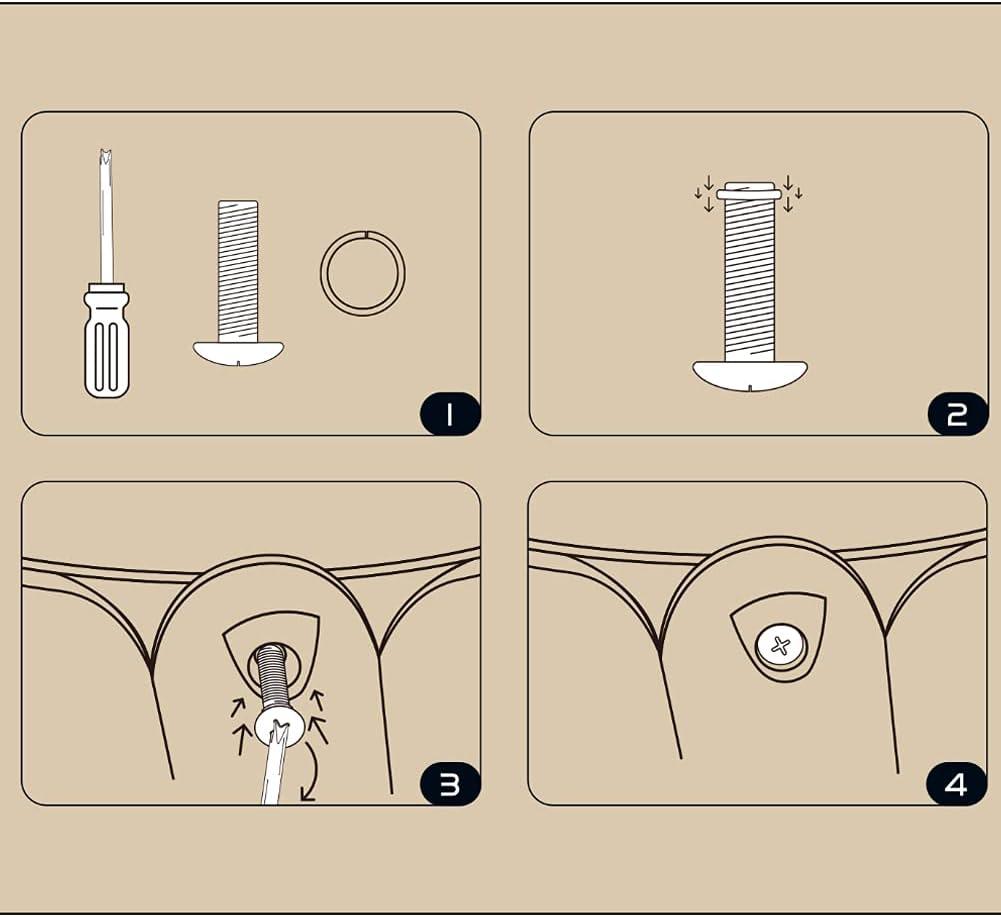 1

2

3

4